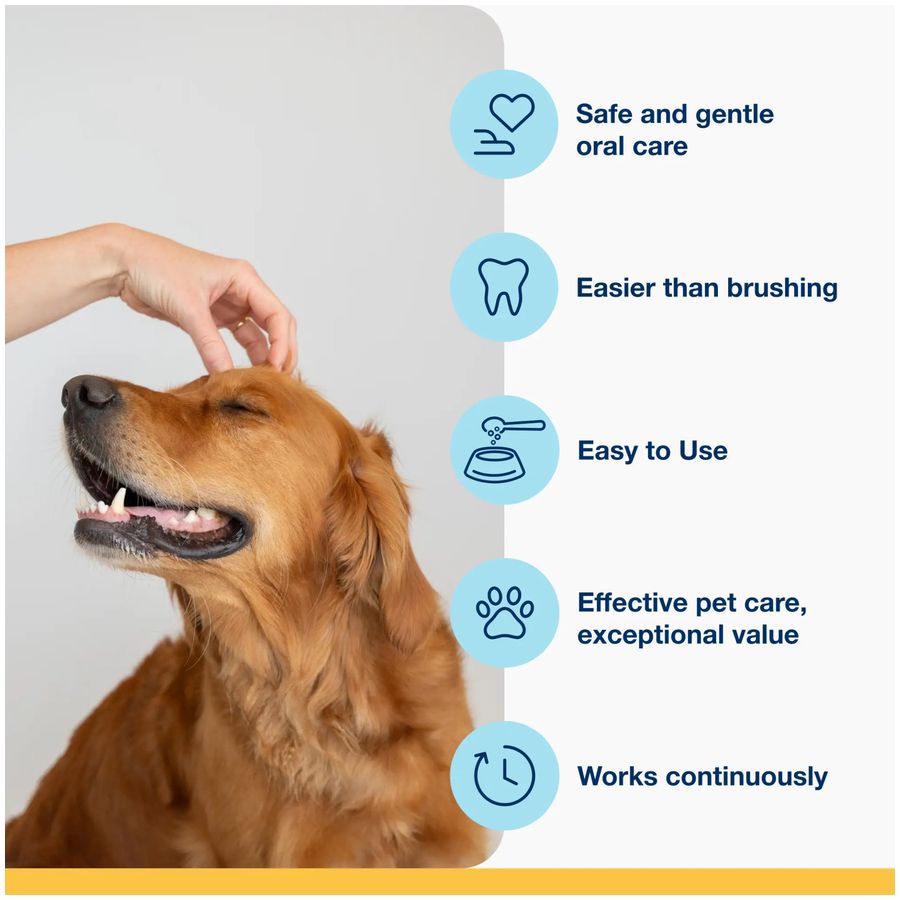 Safe and gentle oral care

Easier than brushing

Easy to Use

Effective pet care, exceptional value

Works continuously